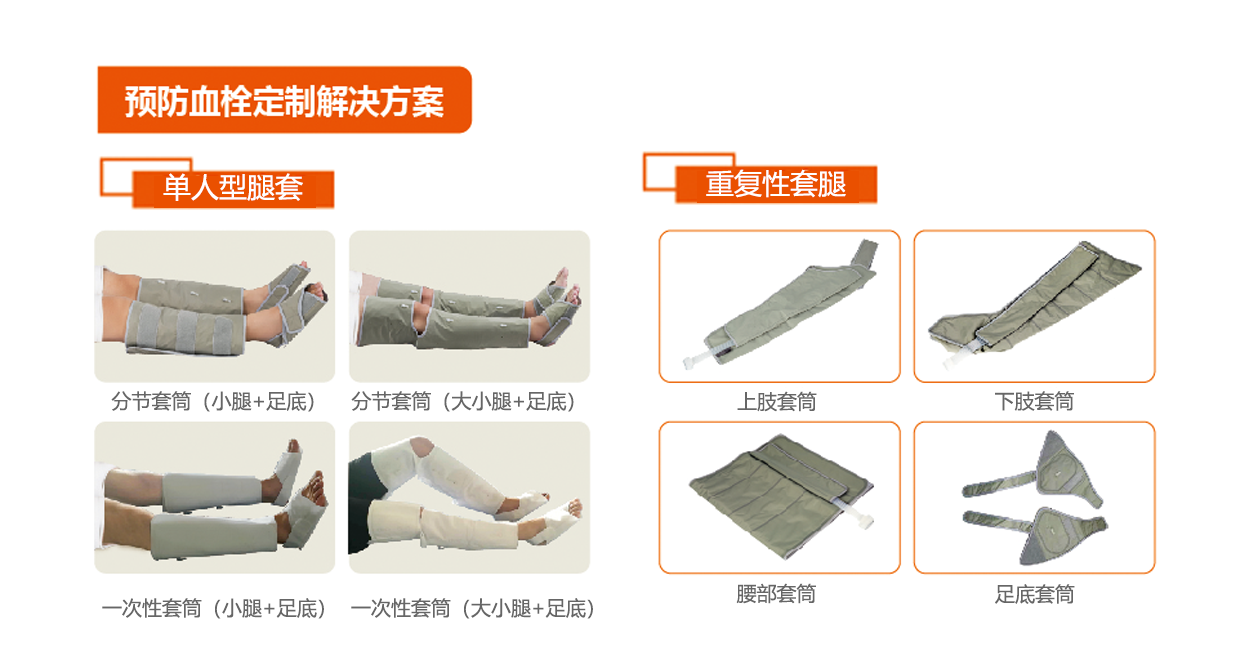 预防血栓定制解决方案

单人型腿套

分节套筒（小腿+足底）

分节套筒（大小腿+足底）

一次性套筒（小腿+足底）

一次性套筒（大小腿+足底）

重复性套腿

上肢套筒

下肢套筒

腰部套筒

足底套筒